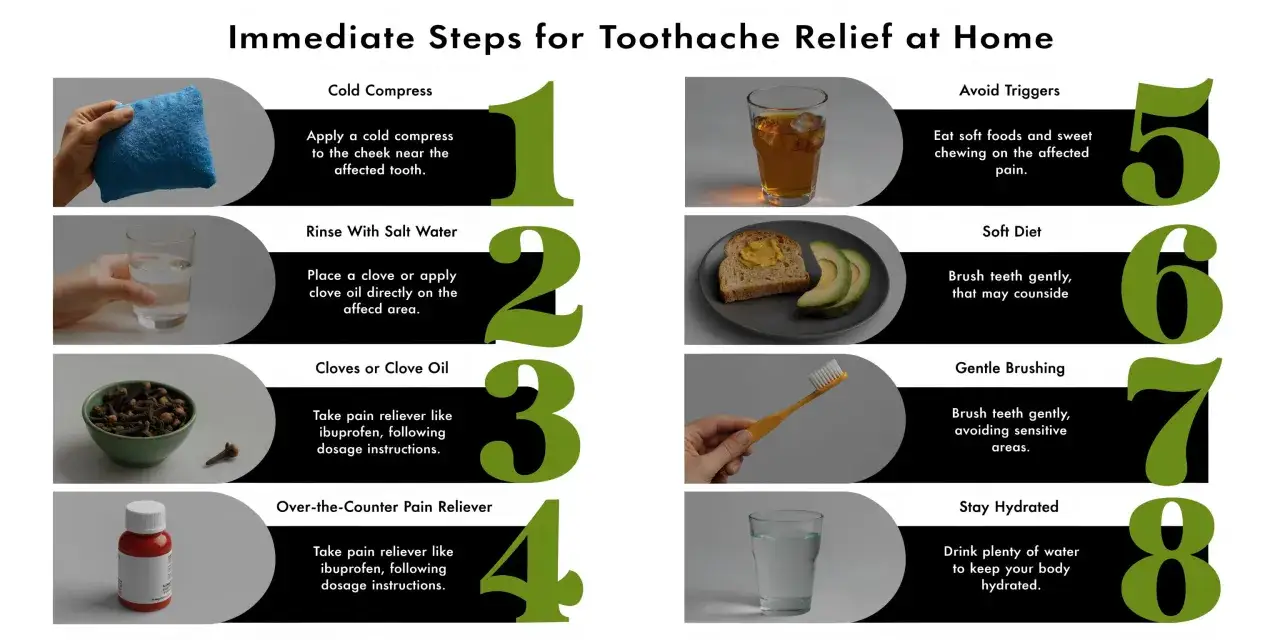 Immediate Steps for Toothache Relief at Home

Cold Compress

Apply a cold compress to the cheek near the affected tooth.

1

Rinse With Salt Water

Place a clove or apply clove oil directly on the affecd area.

2

Cloves or Clove Oil

Take pain reliever like ibuprofen, following dosage instructions.

3

Over-the-Counter Pain Reliever

Take pain reliever like ibuprofen, following dosage instructions.

4

Avoid Triggers

Eat soft foods and sweet chewing on the affected pain.

5

Soft Diet

Brush teeth gently, that may counside

6

Gentle Brushing

Brush teeth gently, avoiding sensitive areas.

7

Stay Hydrated

Drink plenty of water to keep your body hydrated.

8